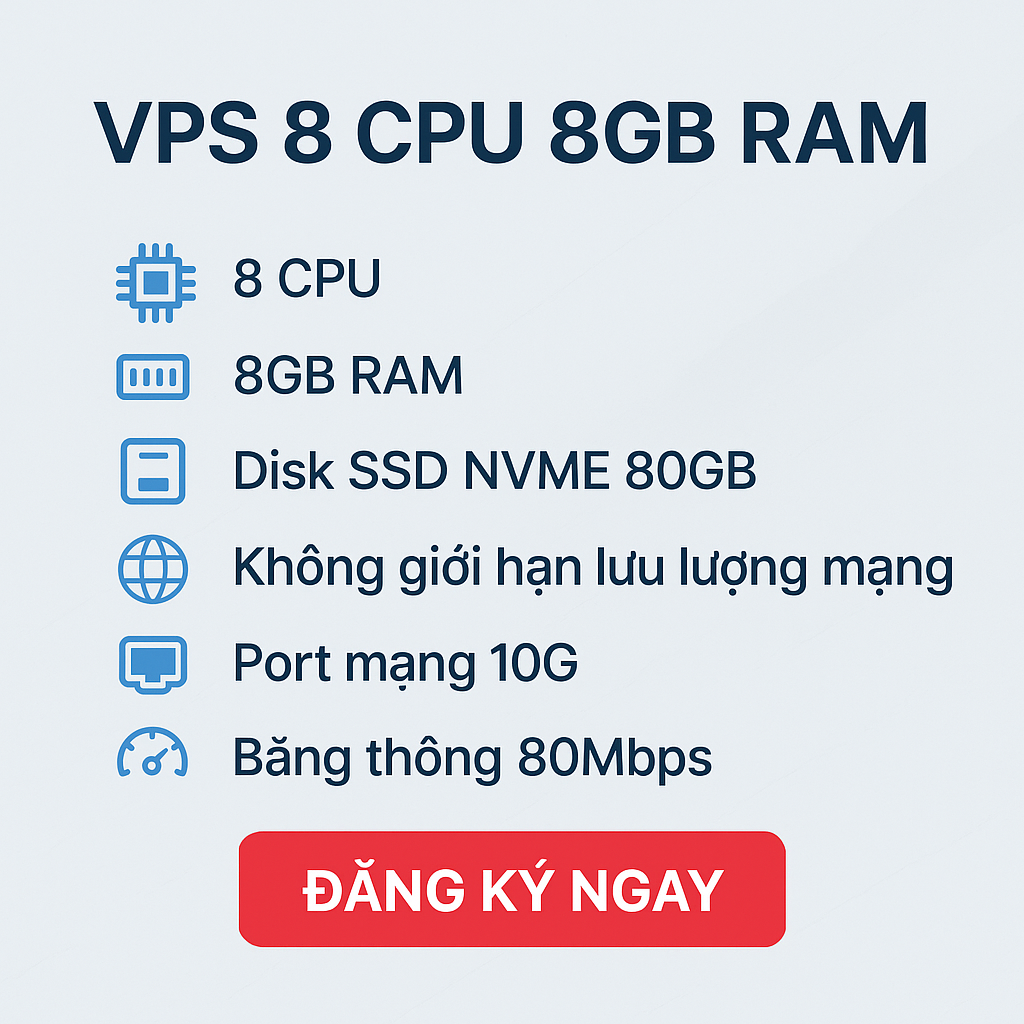 VPS 8 CPU 8GB RAM

8 CPU

8GB RAM

Disk SSD NVME 80GB

Không giới hạn lưu lượng mạng

Port mạng 10G

Băng thông 80Mbps

ĐĂNG KÝ NGAY